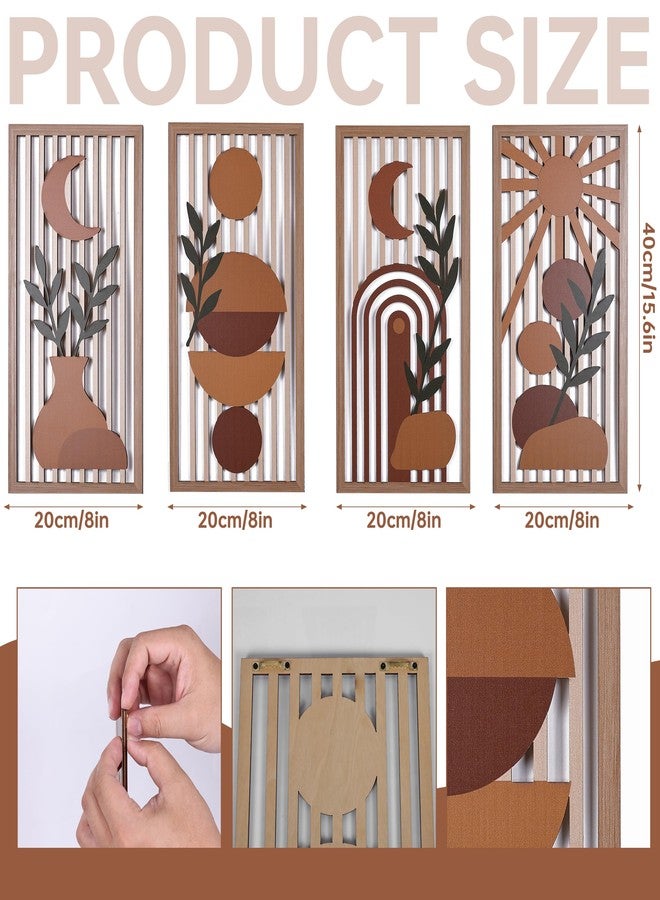 PRODUCT SIZE

40cm/15.6in

20cm/8in

20cm/8in

20cm/8in

20cm/8in